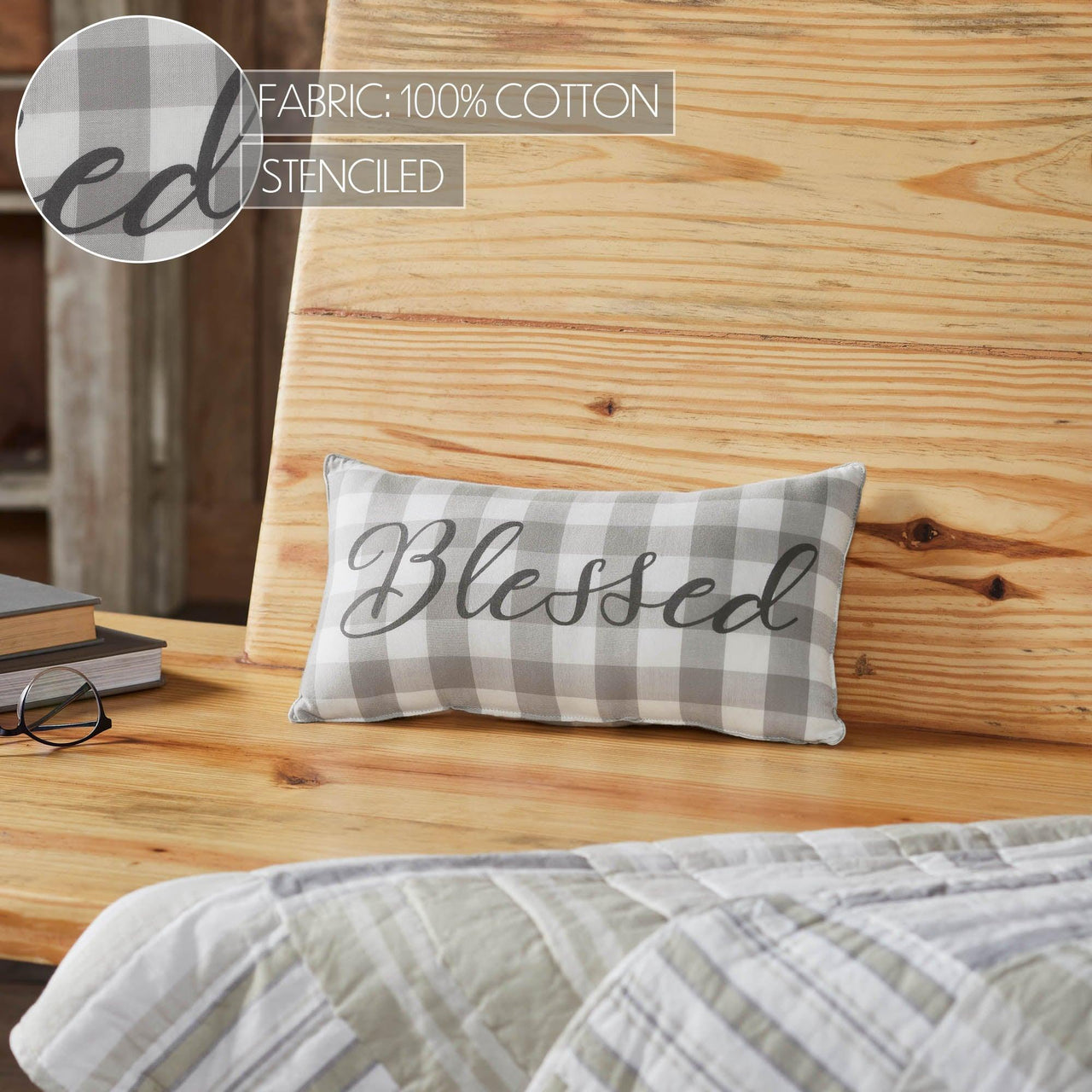 ed

FABRIC: 100% COTTON

STENCILED

Blessed