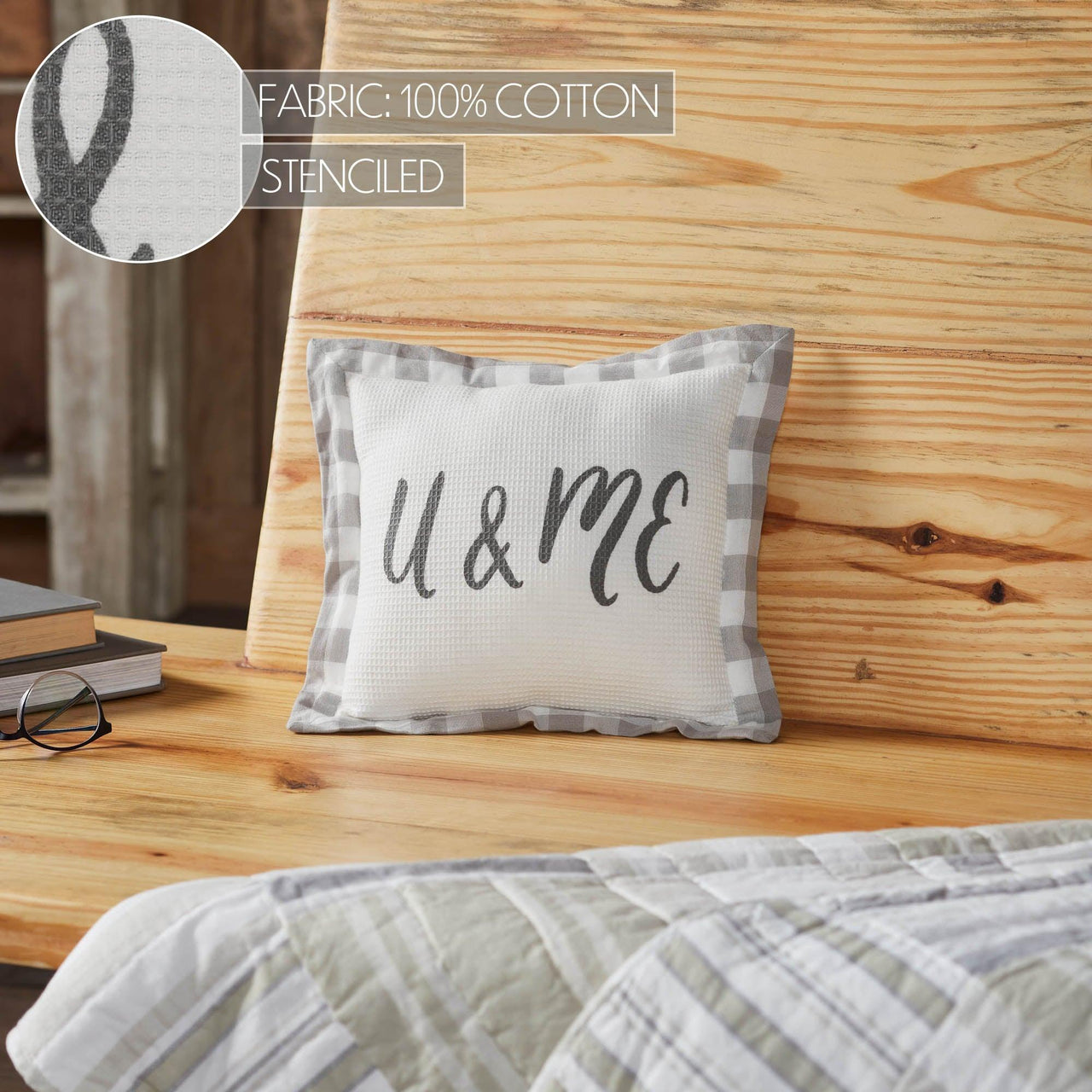 FABRIC: 100% COTTON

STENCILED

U & ME