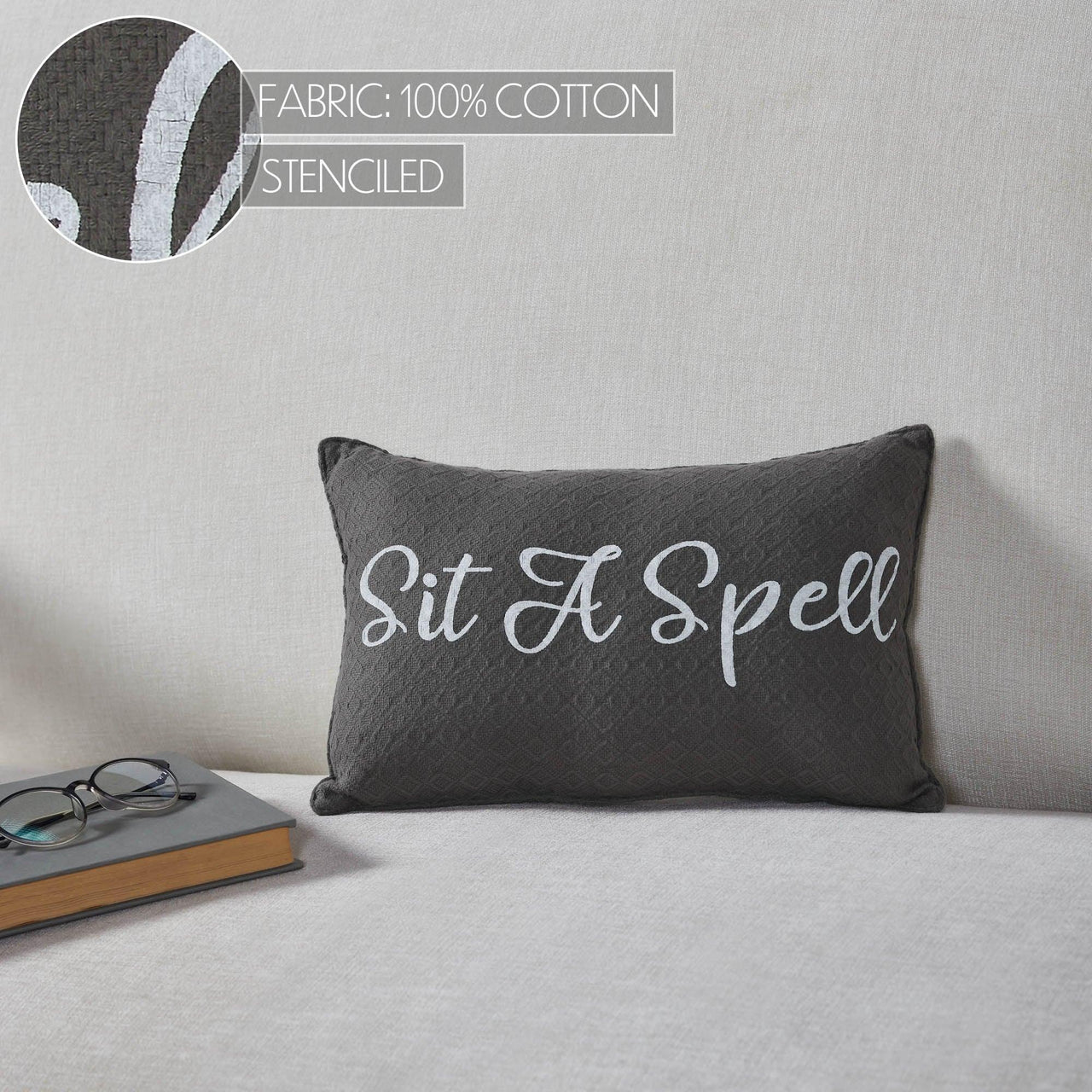 FABRIC: 100% COTTON
STENCILED

Sit A Spell