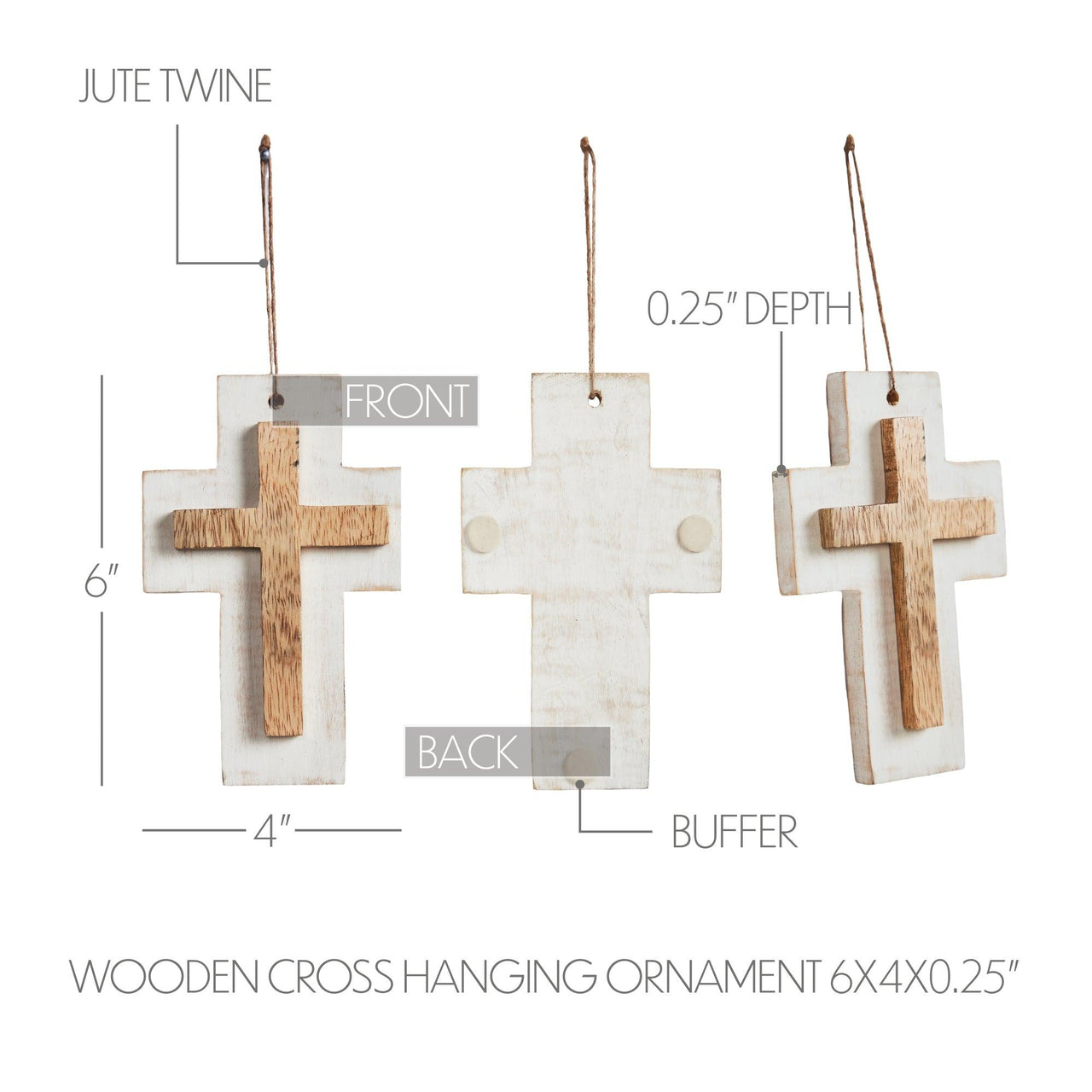 JUTE TWINE

0.25" DEPTH

FRONT

6"

BACK

4"

BUFFER

WOODEN CROSS HANGING ORNAMENT 6X4X0.25"