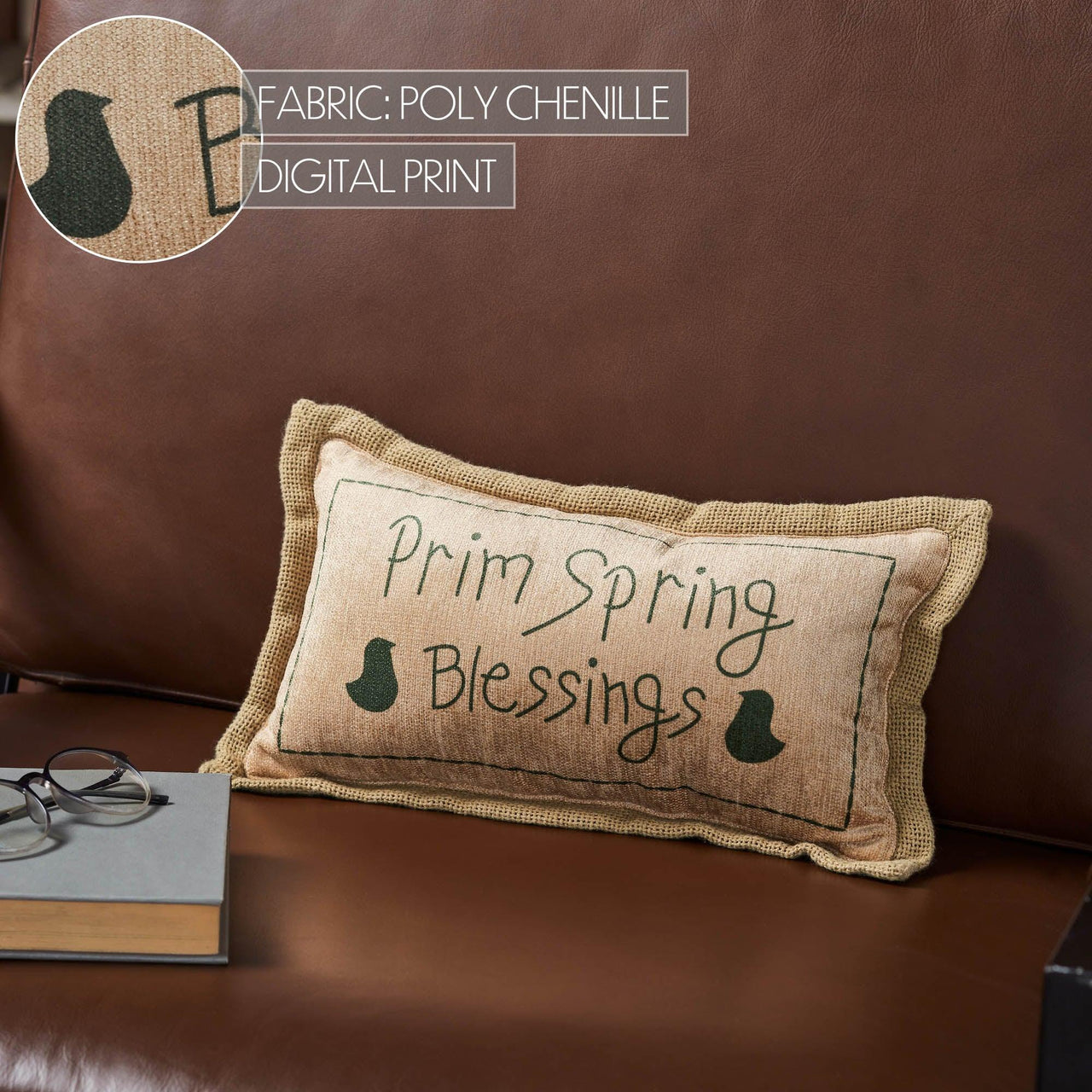 B

FABRIC: POLY CHENILLE

DIGITAL PRINT

Prim Spring
Blessings