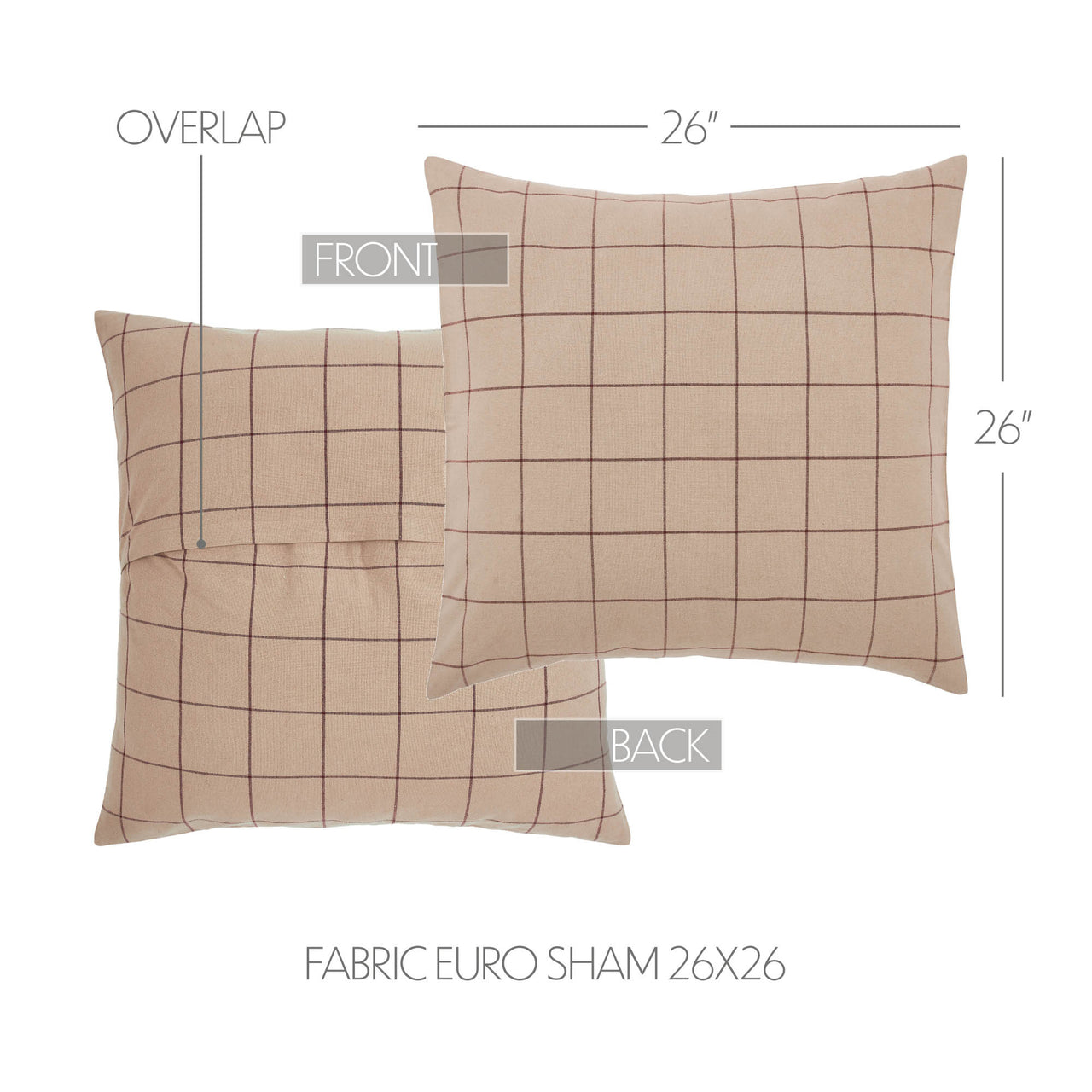 OVERLAP

26"

FRONT

26"

BACK

FABRIC EURO SHAM 26X26