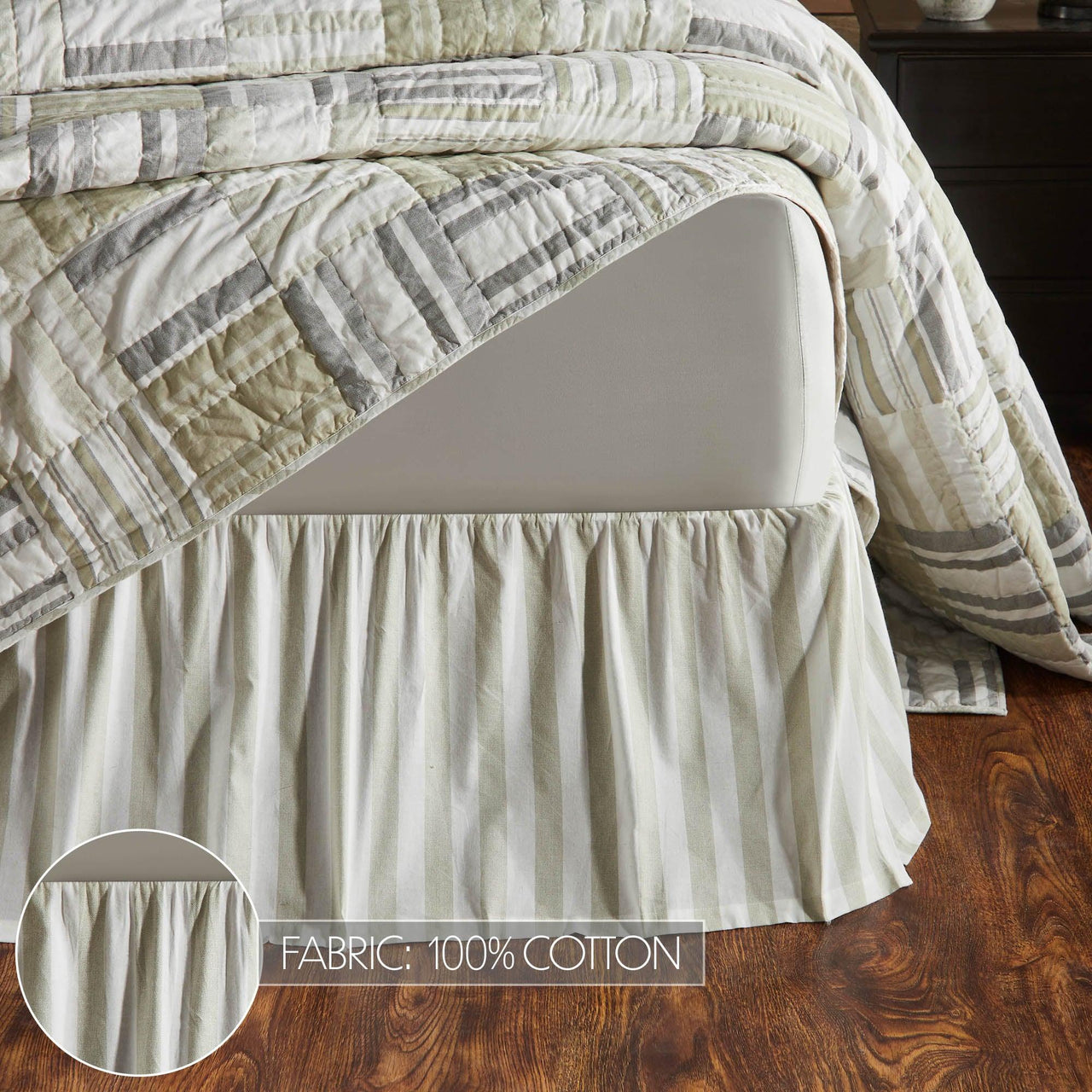 FABRIC: 100% COTTON