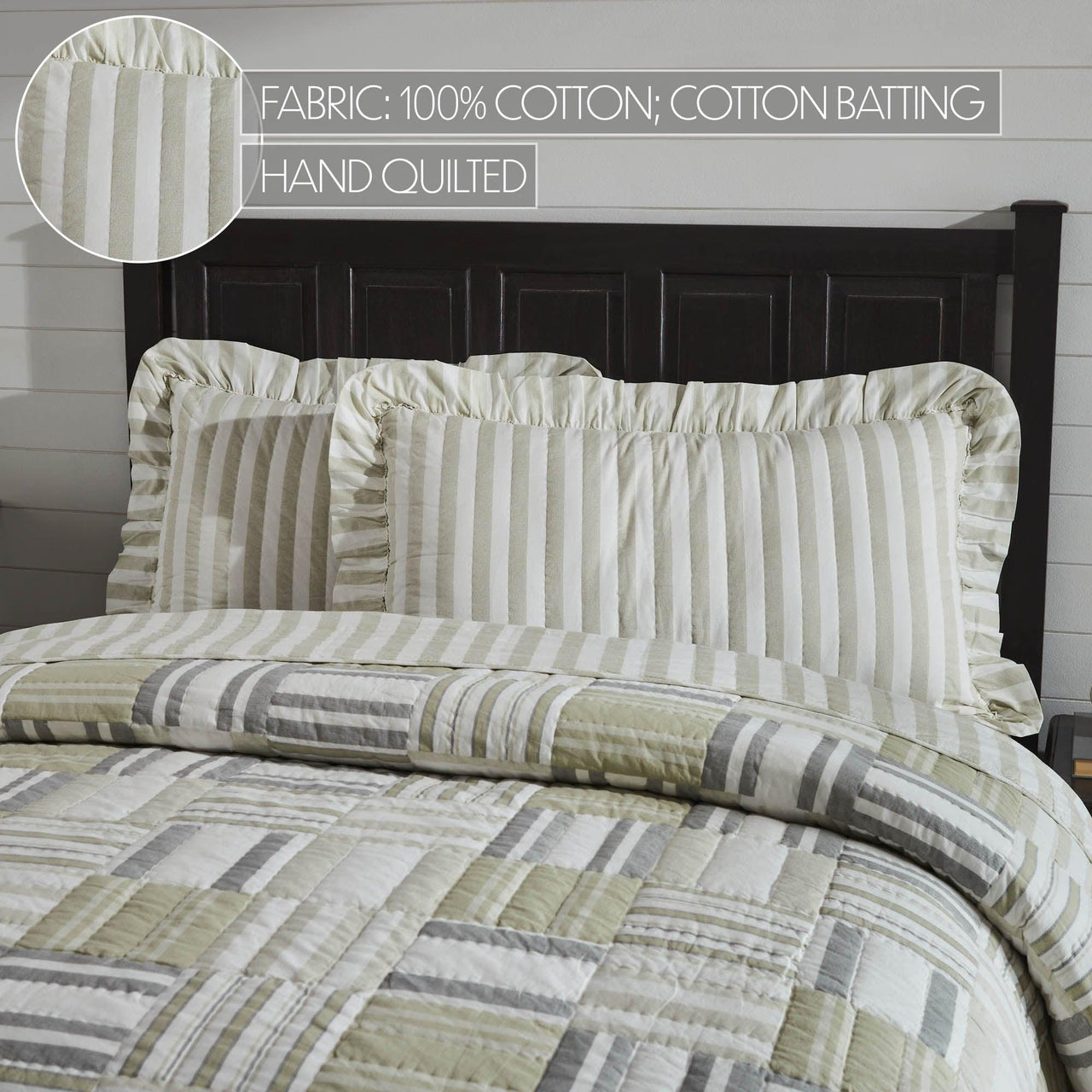 FABRIC: 100% COTTON; COTTON BATTING

HAND QUILTED