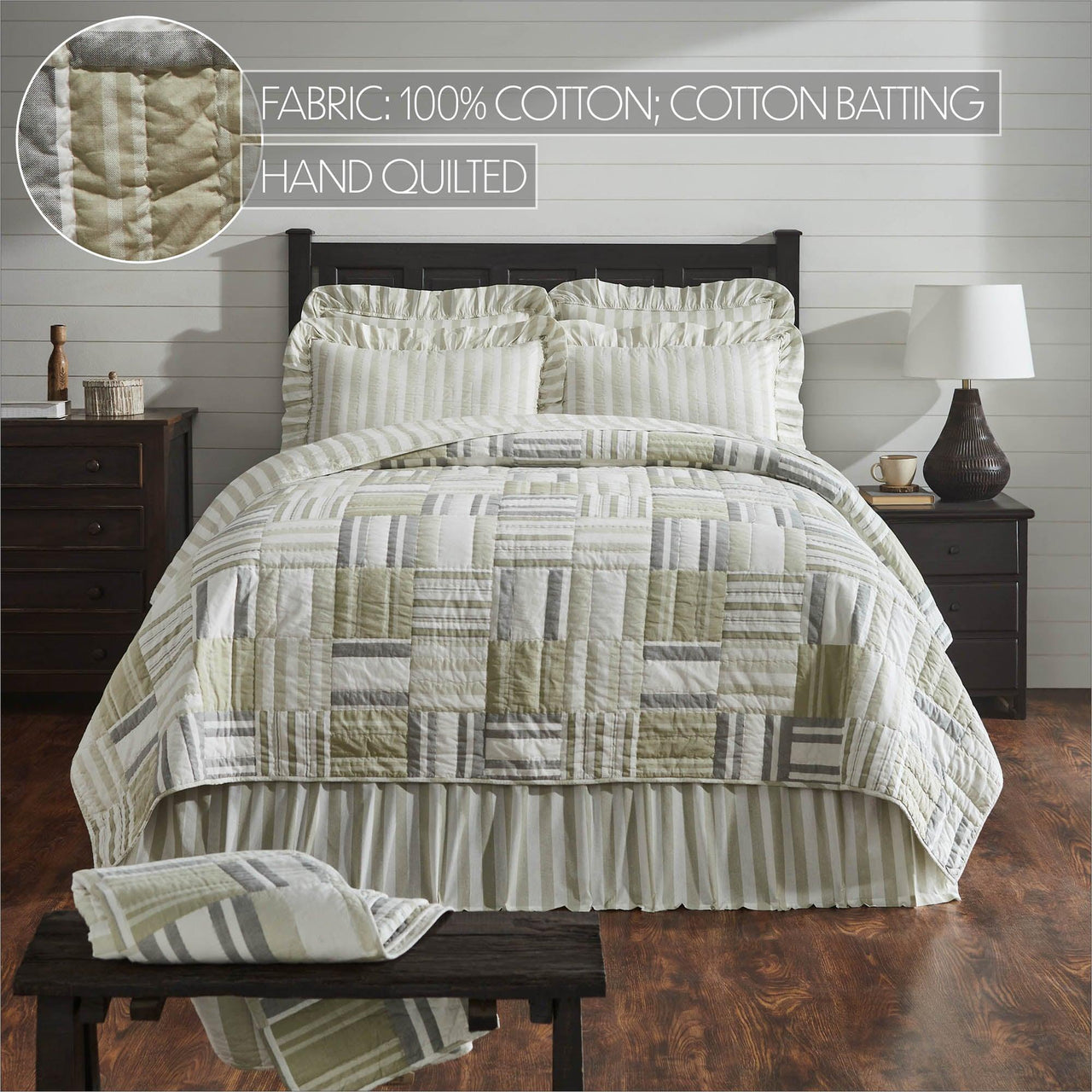 FABRIC: 100% COTTON; COTTON BATTING
HAND QUILTED