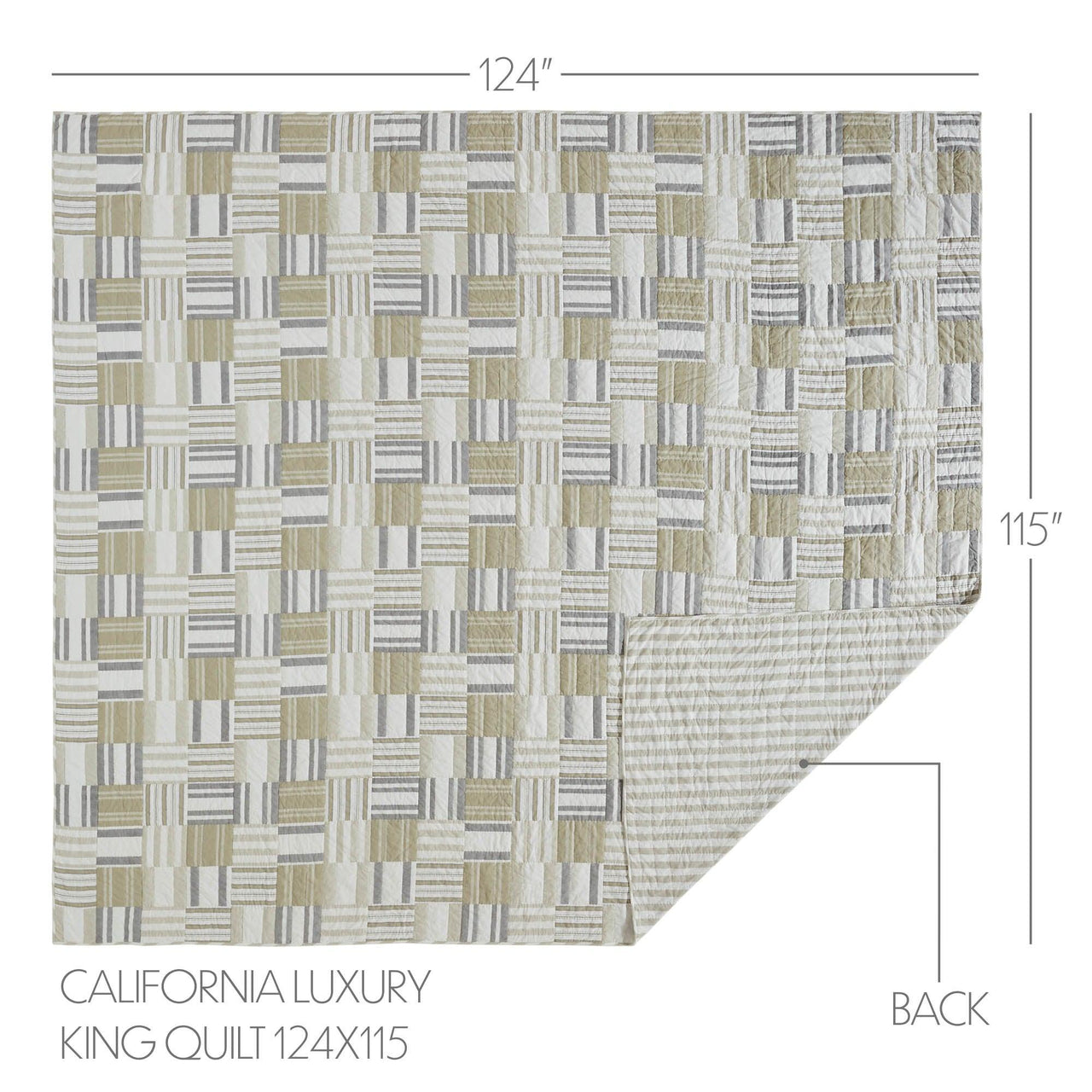 124"

115"

CALIFORNIA LUXURY
KING QUILT 124X115

BACK