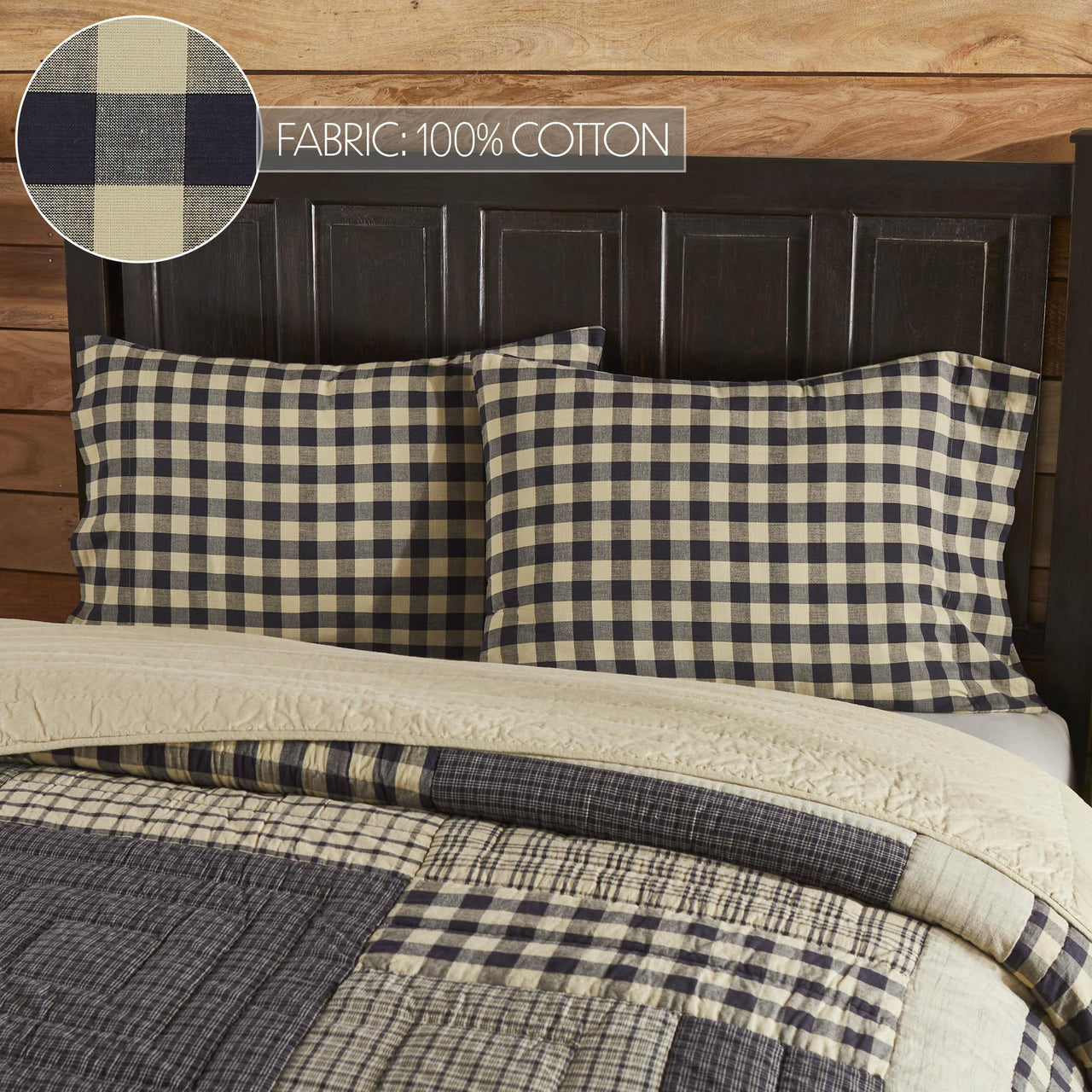 FABRIC: 100% COTTON