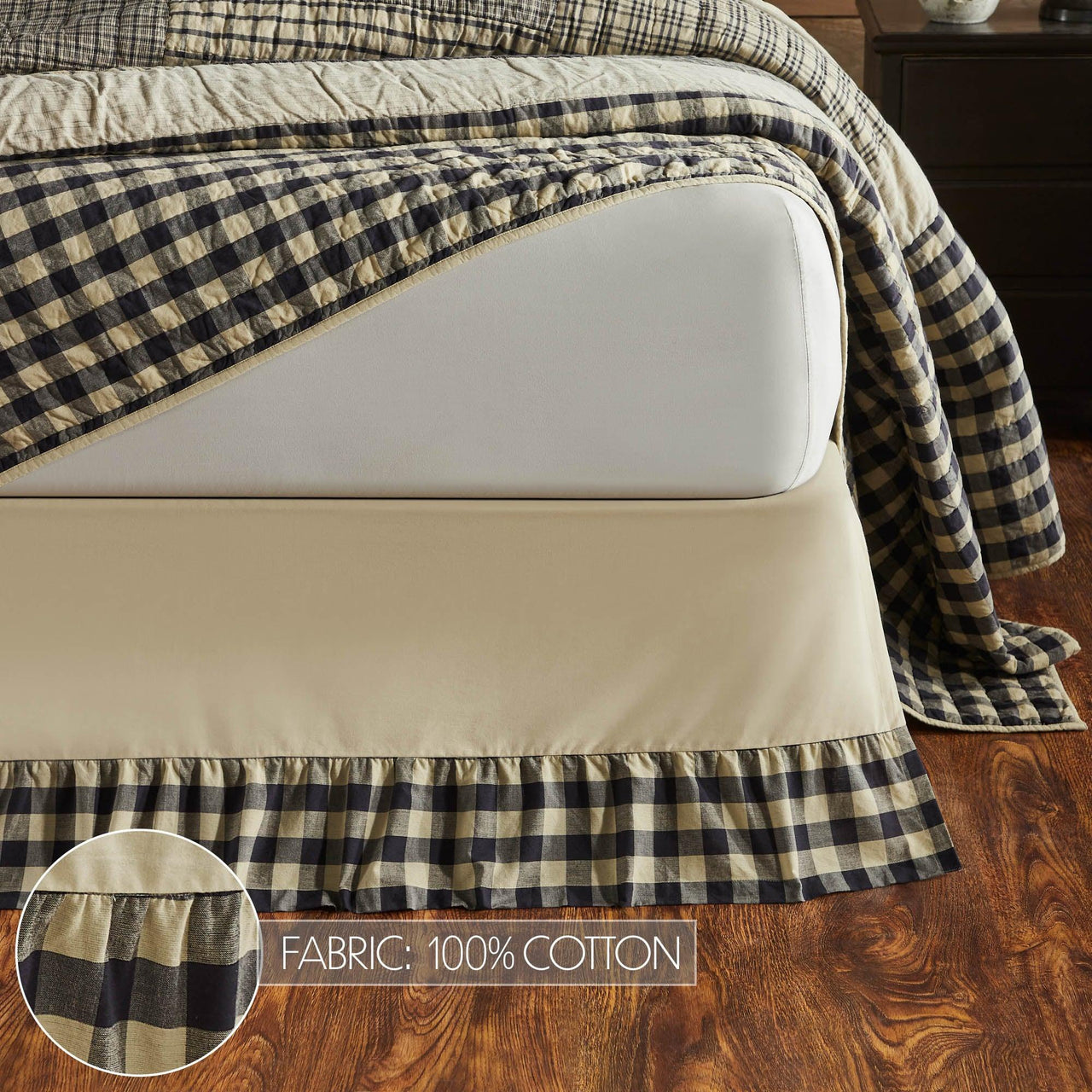 FABRIC: 100% COTTON