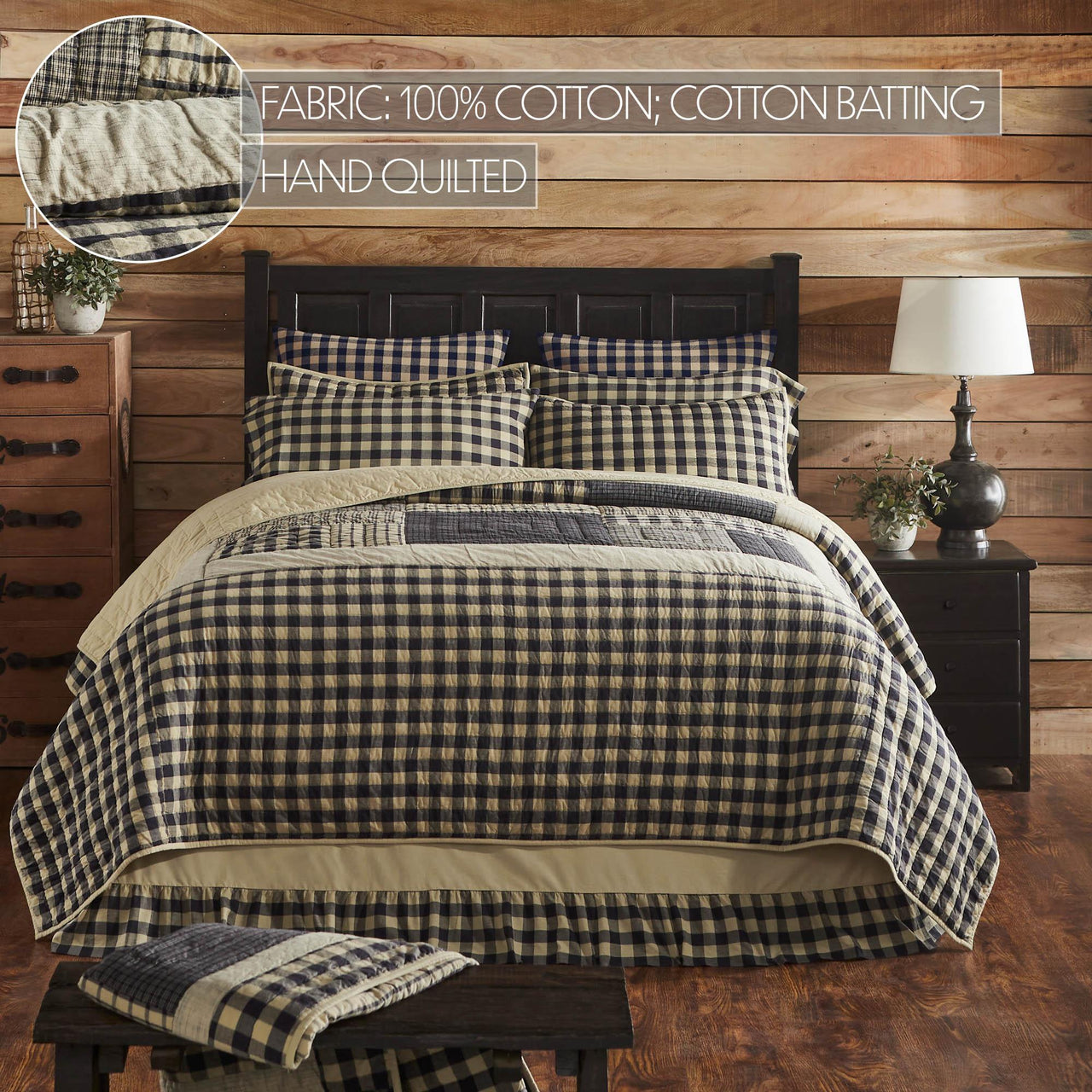 FABRIC: 100% COTTON; COTTON BATTING

HAND QUILTED