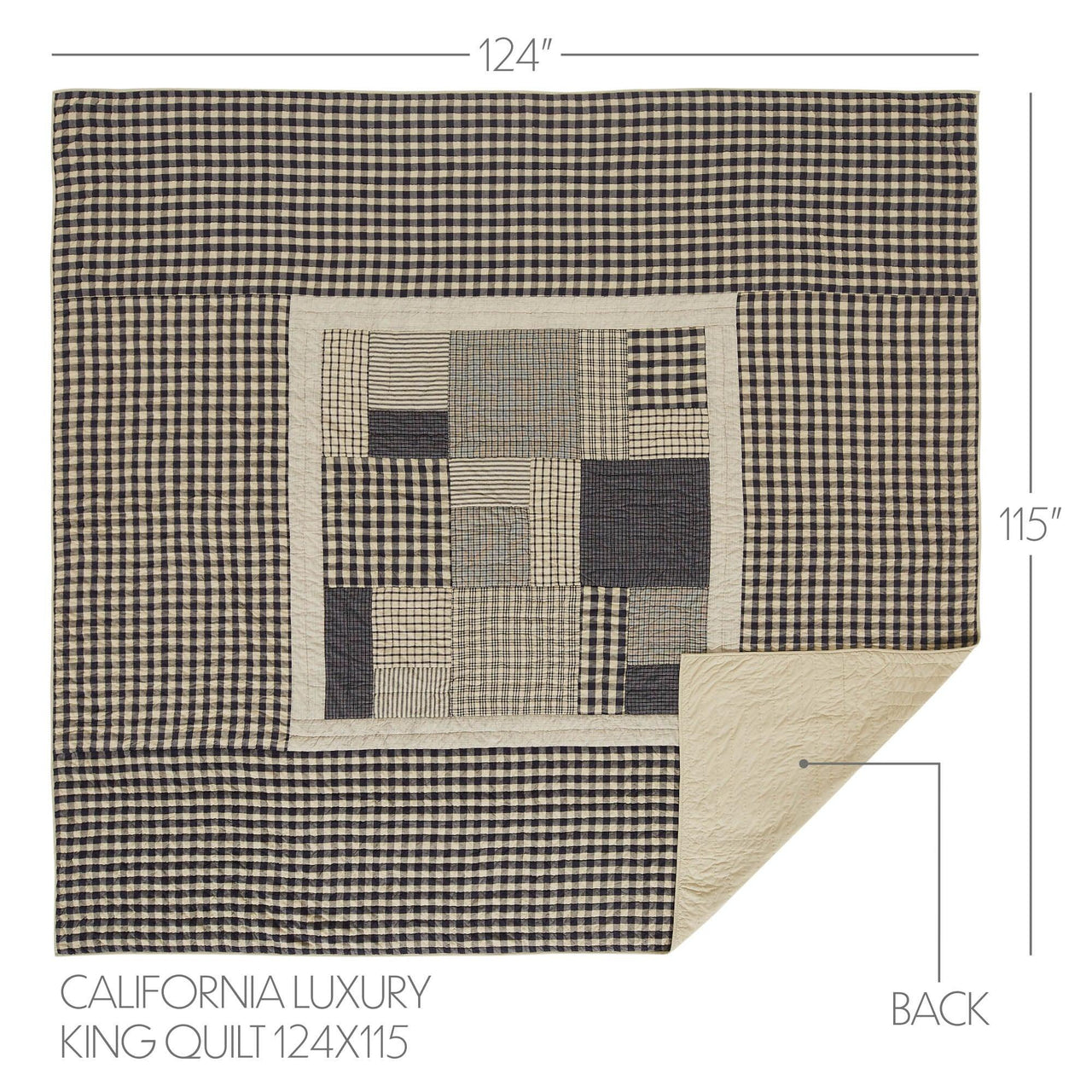 124"

115"

CALIFORNIA LUXURY
KING QUILT 124X115

BACK