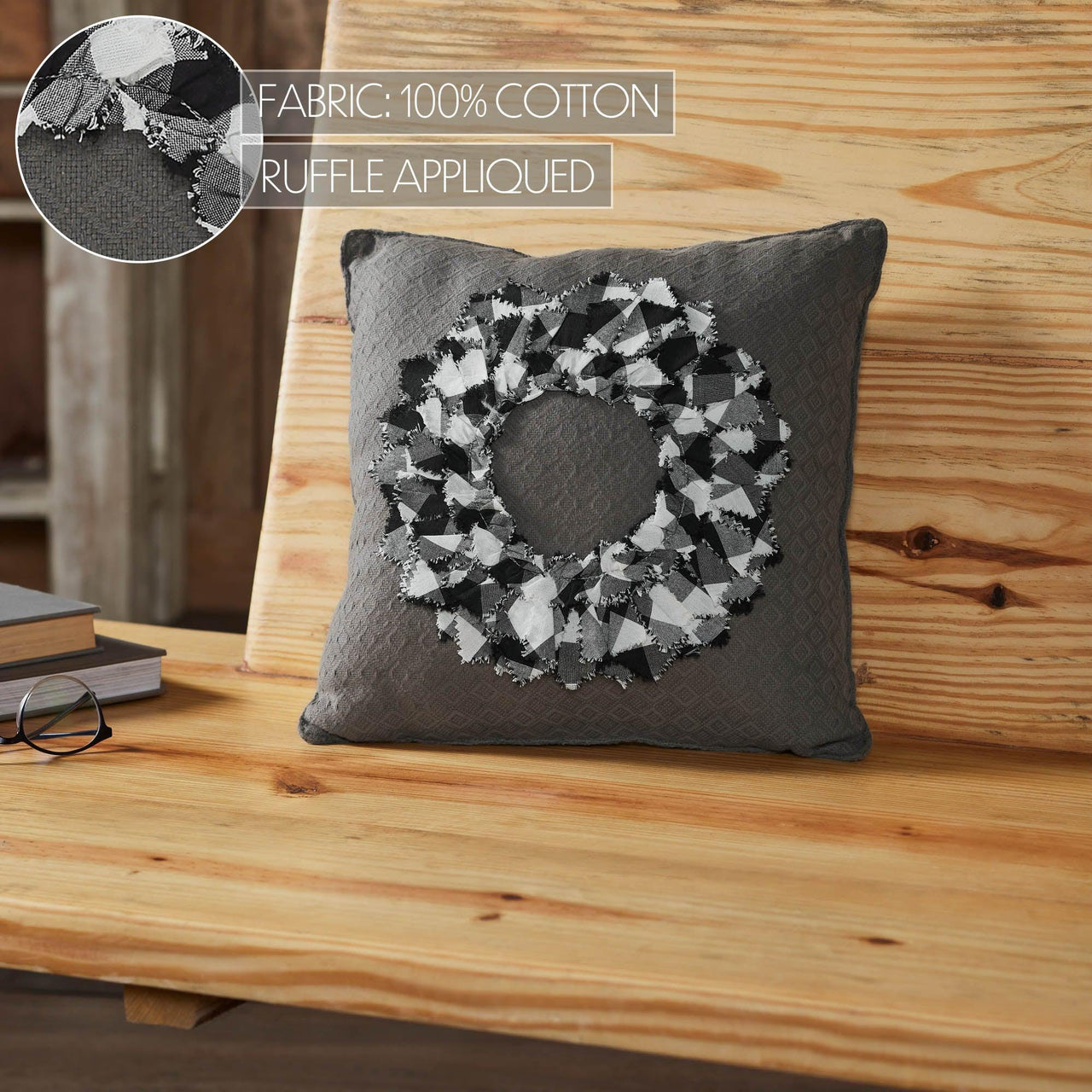 FABRIC: 100% COTTON
RUFFLE APPLIQUED