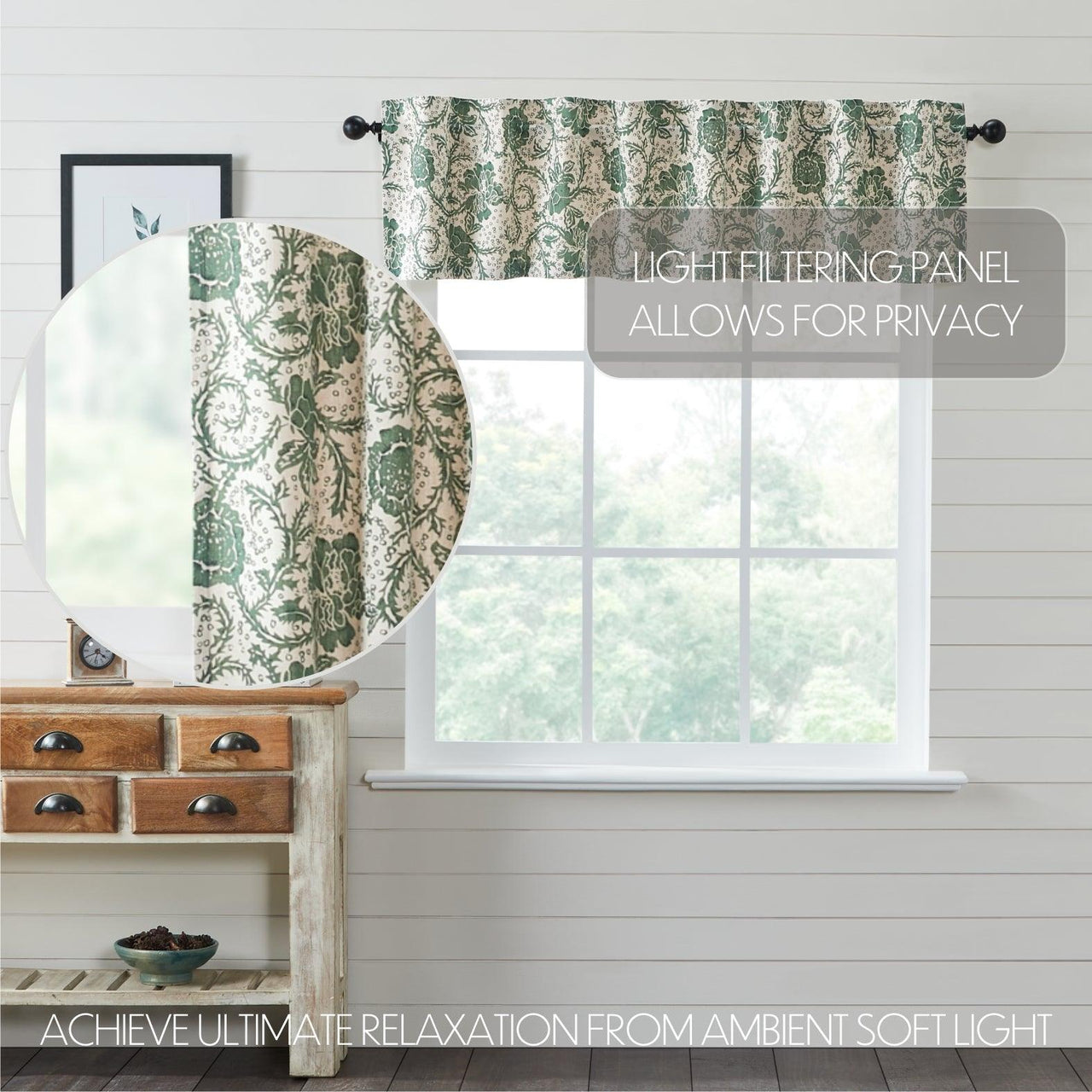 LIGHT FILTERING PANEL
ALLOWS FOR PRIVACY

ACHIEVE ULTIMATE RELAXATION FROM AMBIENT SOFT LIGHT