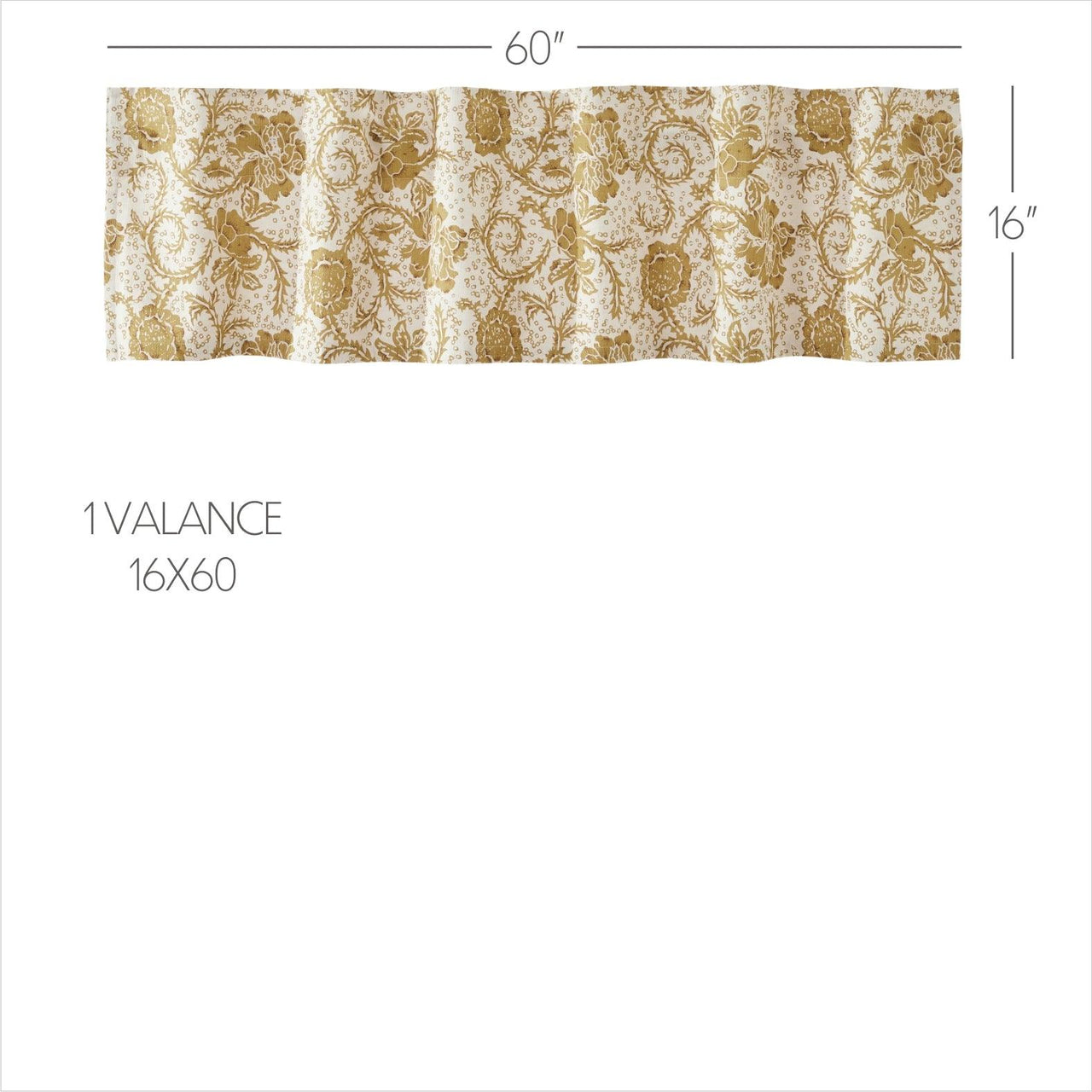 60"

16"

1 VALANCE
16X60