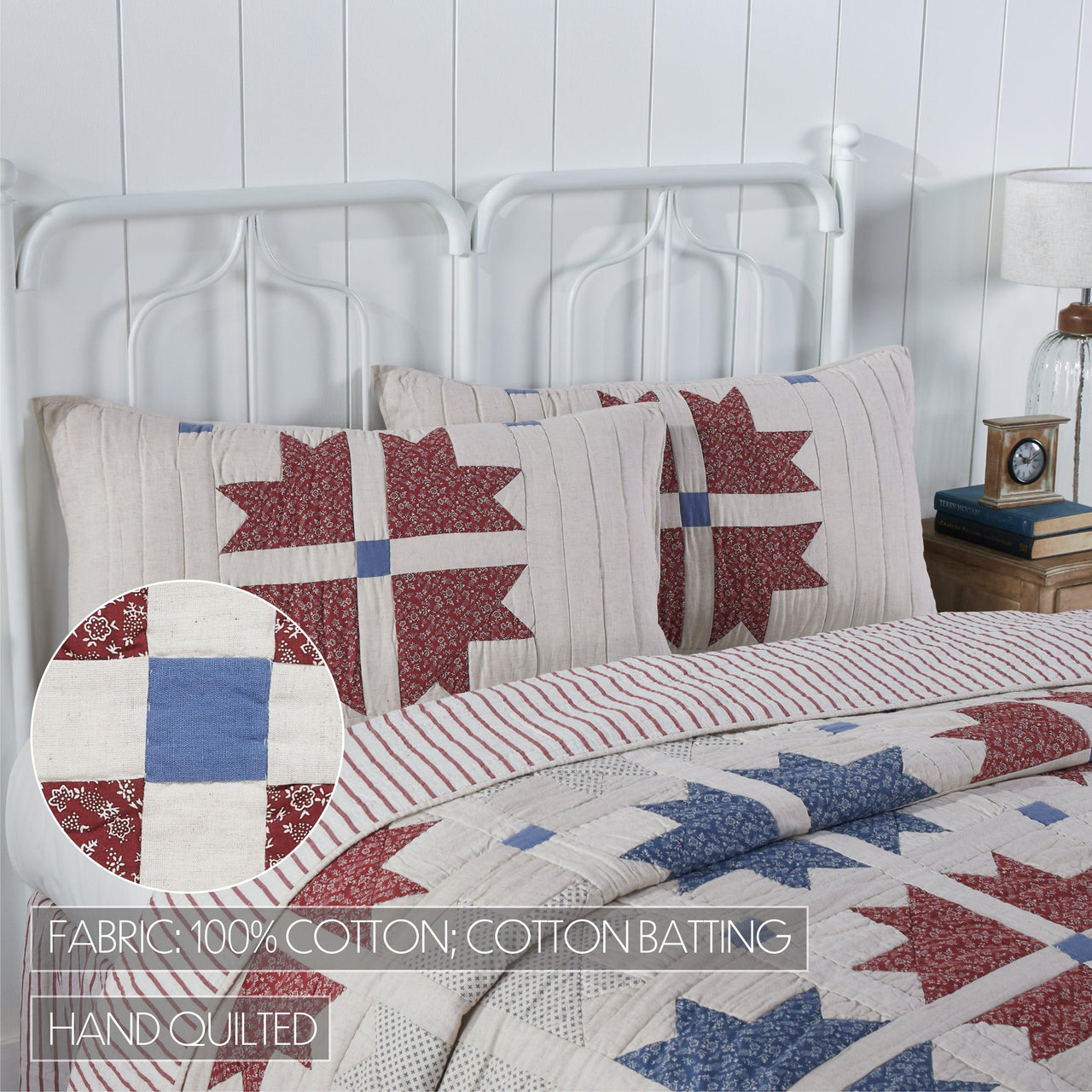 FABRIC: 100% COTTON; COTTON BATTING

HAND QUILTED