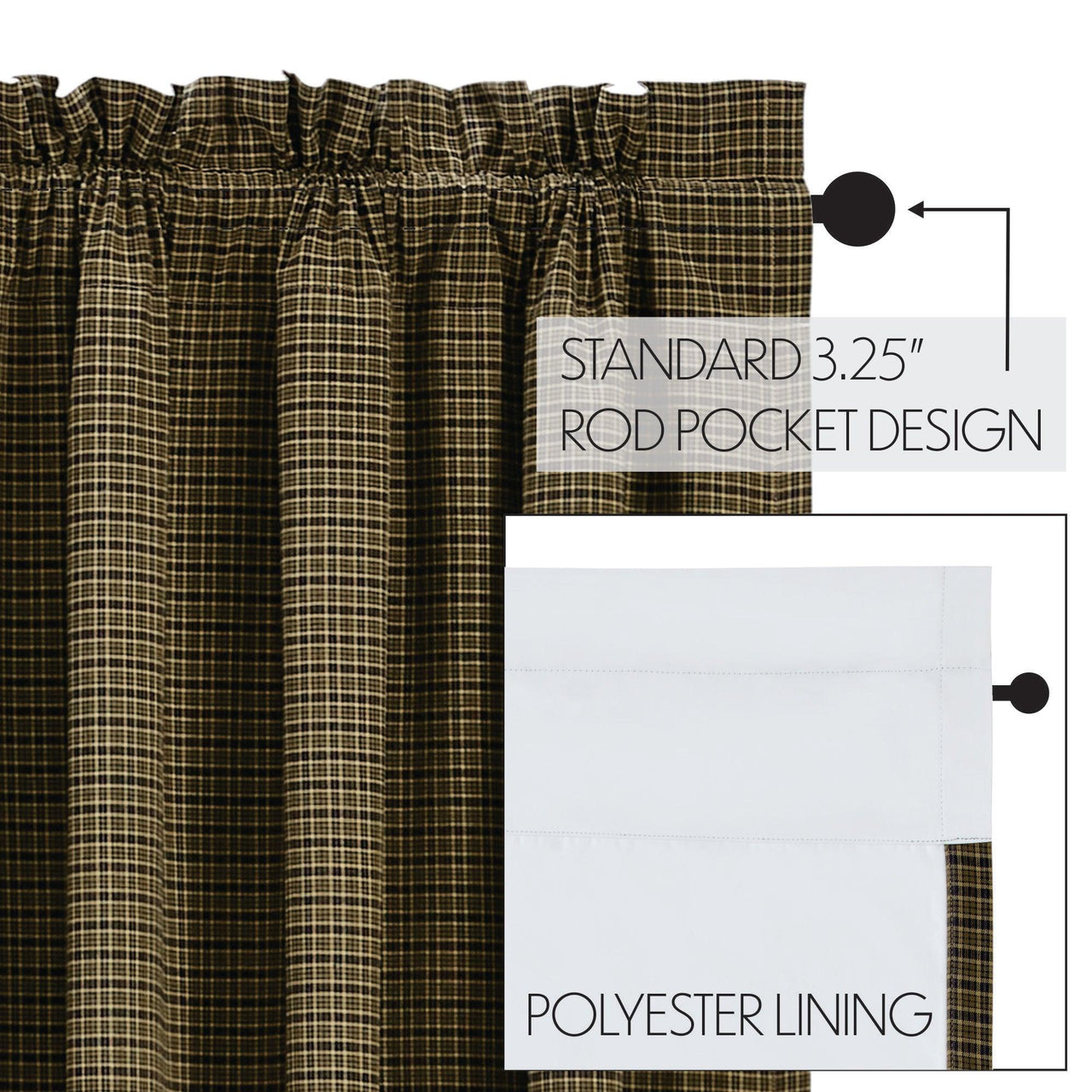 STANDARD 3.25"
ROD POCKET DESIGN

POLYESTER LINING