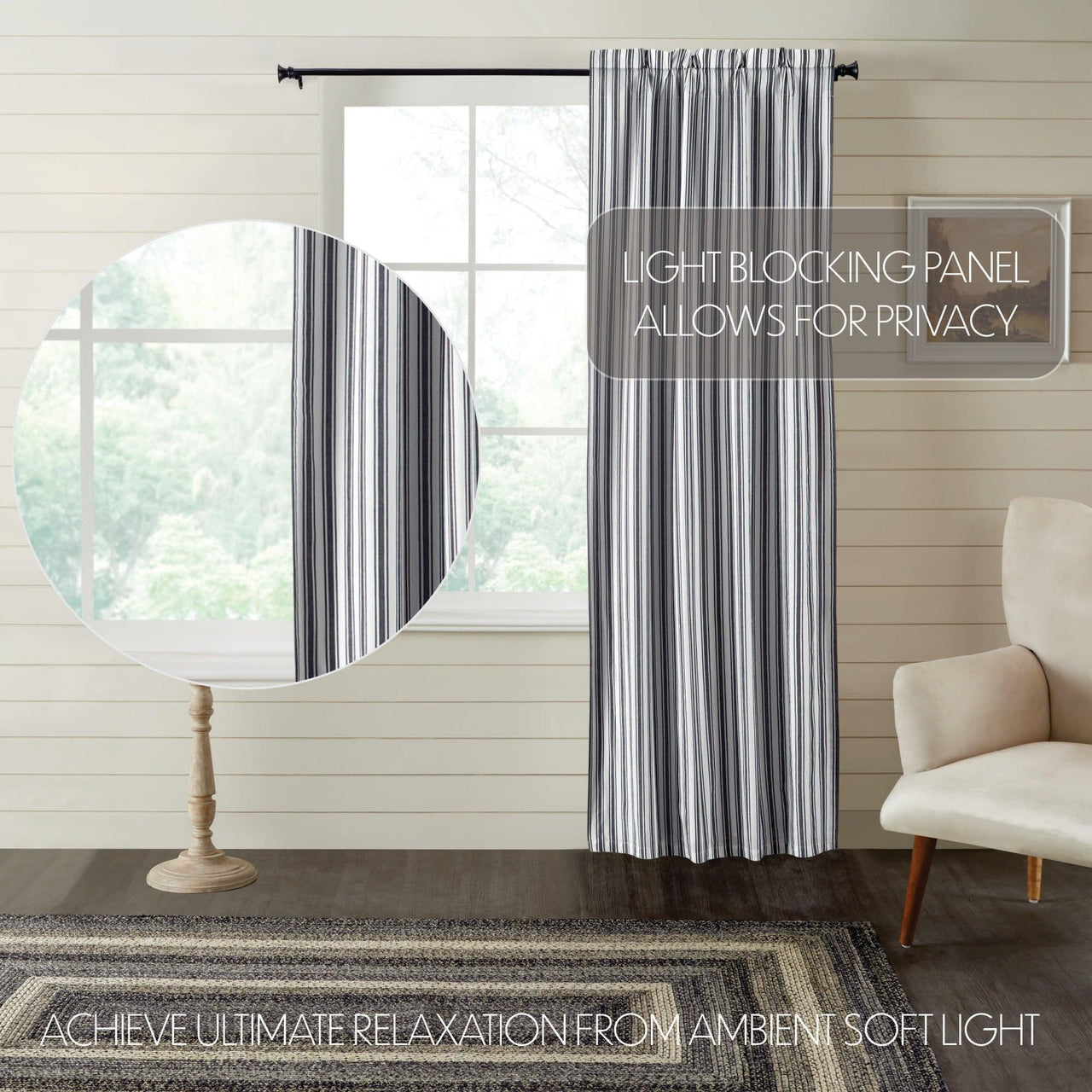 LIGHT BLOCKING PANEL ALLOWS FOR PRIVACY

ACHIEVE ULTIMATE RELAXATION FROM AMBIENT SOFT LIGHT