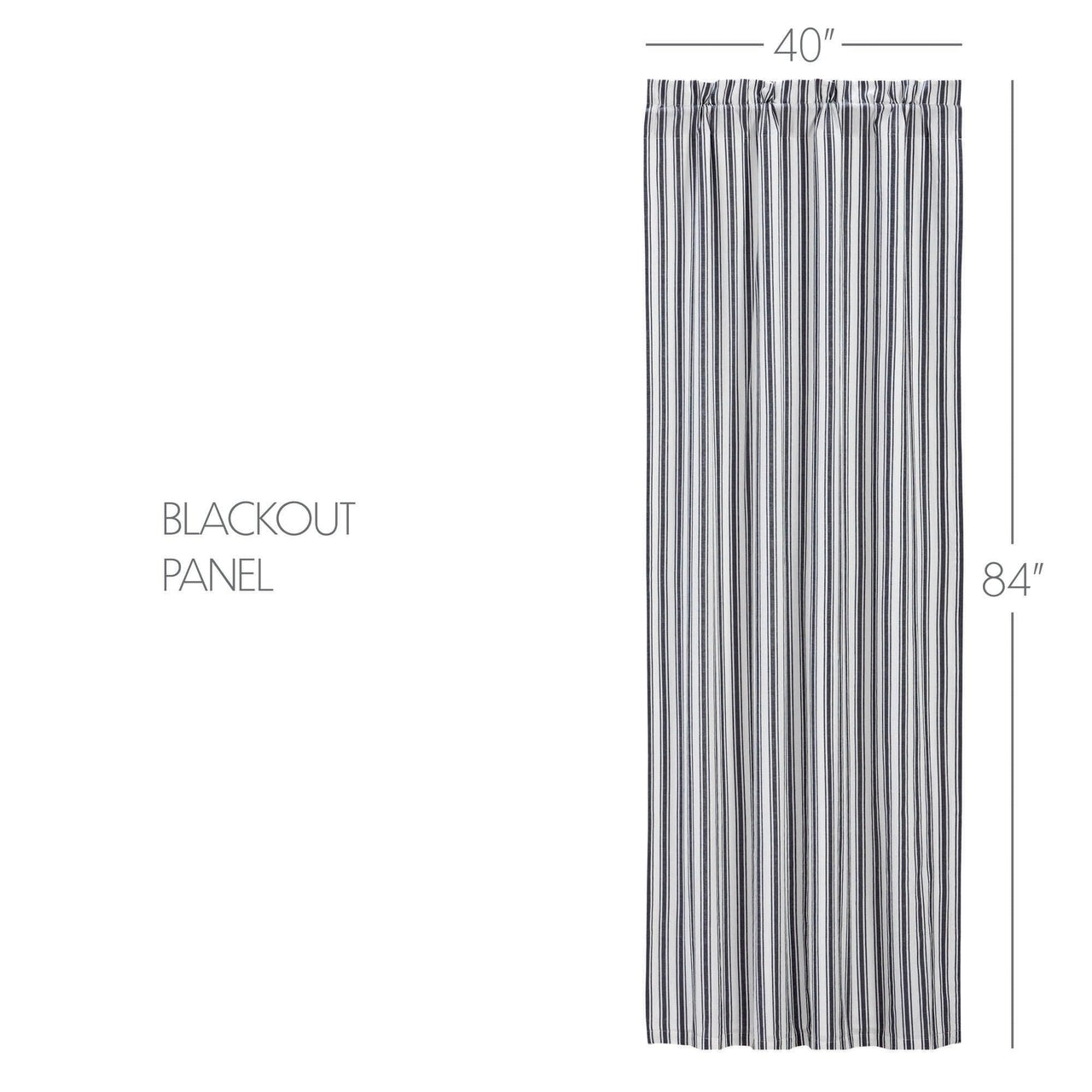 40″

BLACKOUT
PANEL

84″