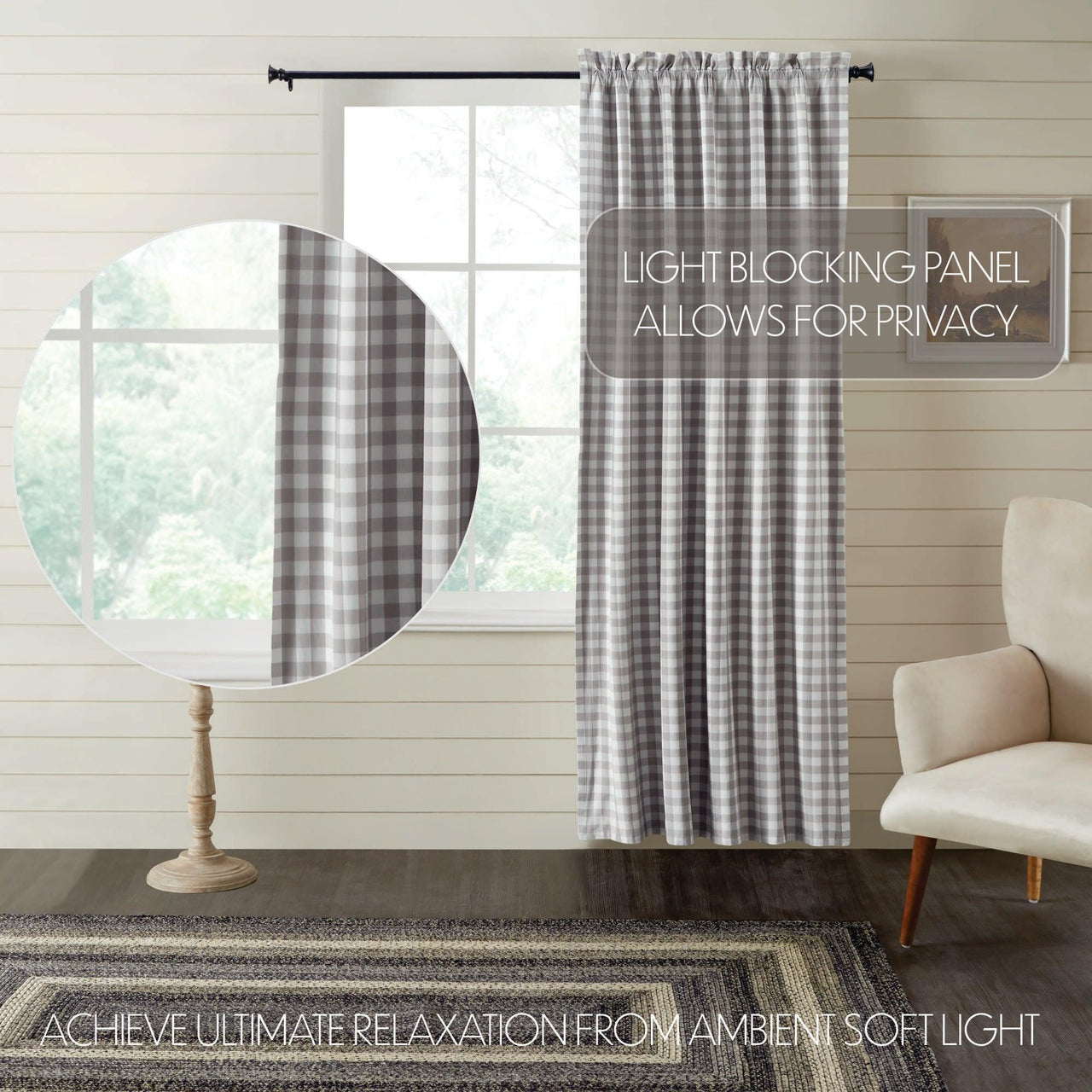 LIGHT BLOCKING PANEL
ALLOWS FOR PRIVACY

ACHIEVE ULTIMATE RELAXATION FROM AMBIENT SOFT LIGHT