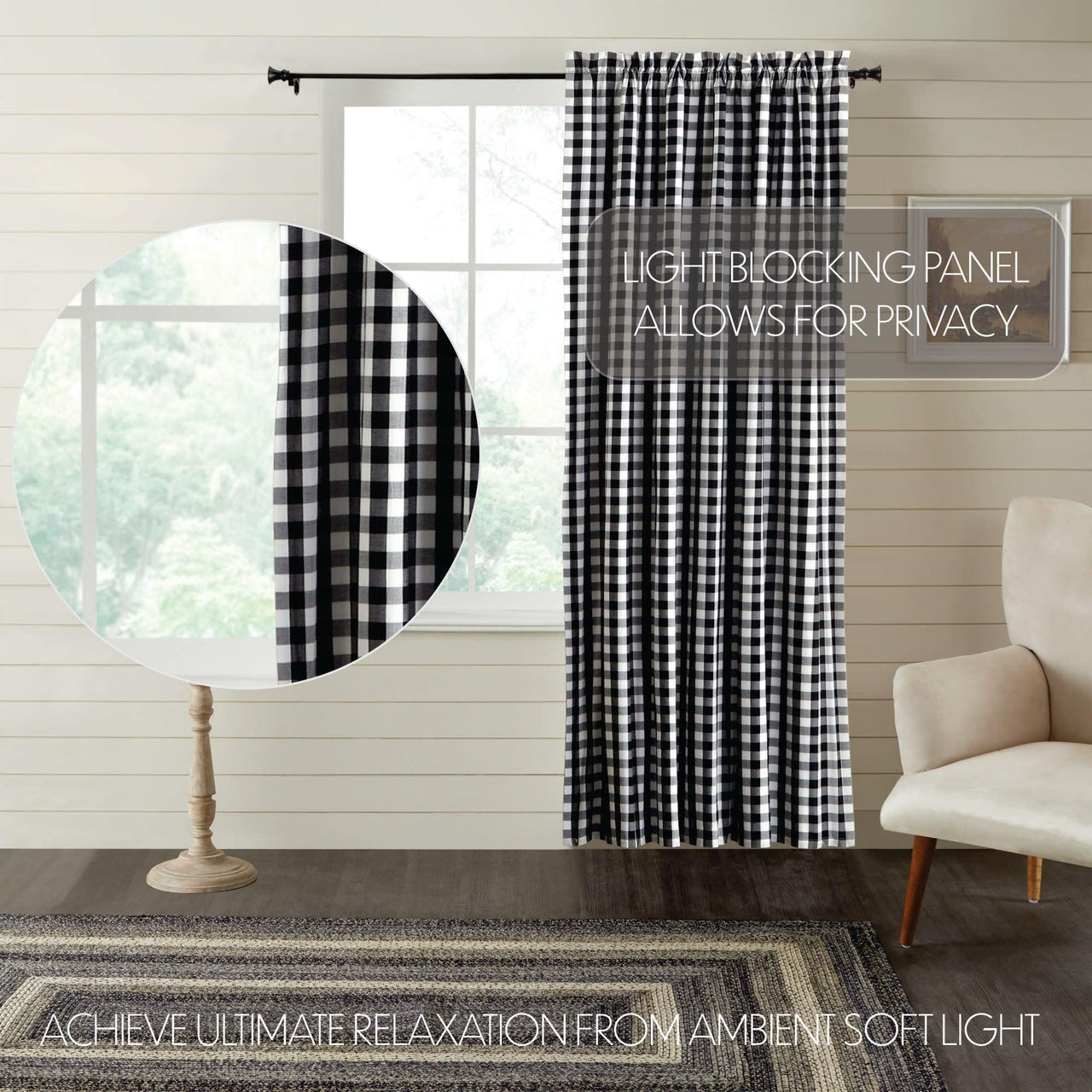 LIGHT BLOCKING PANEL
ALLOWS FOR PRIVACY

ACHIEVE ULTIMATE RELAXATION FROM AMBIENT SOFT LIGHT