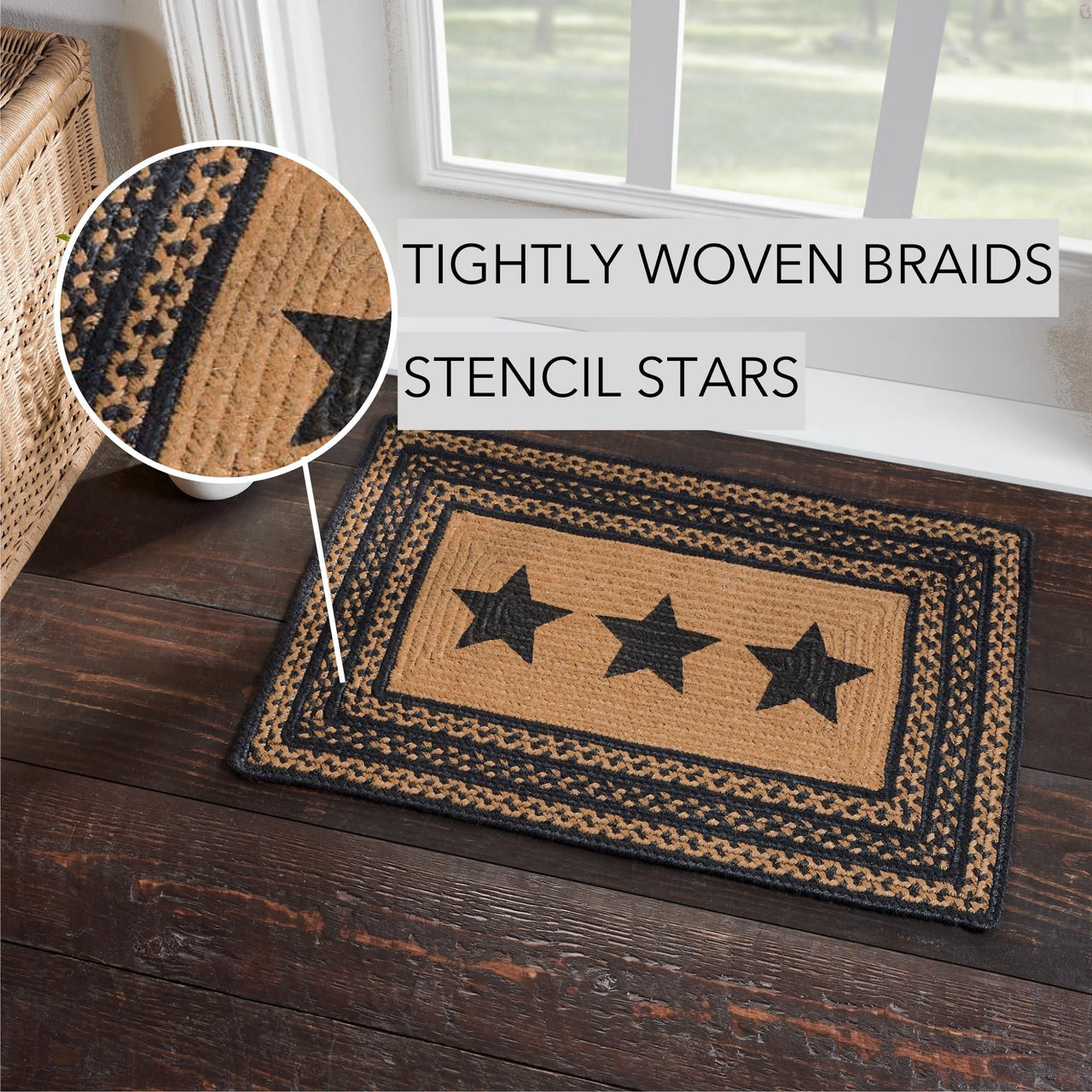 TIGHTLY WOVEN BRAIDS

STENCIL STARS